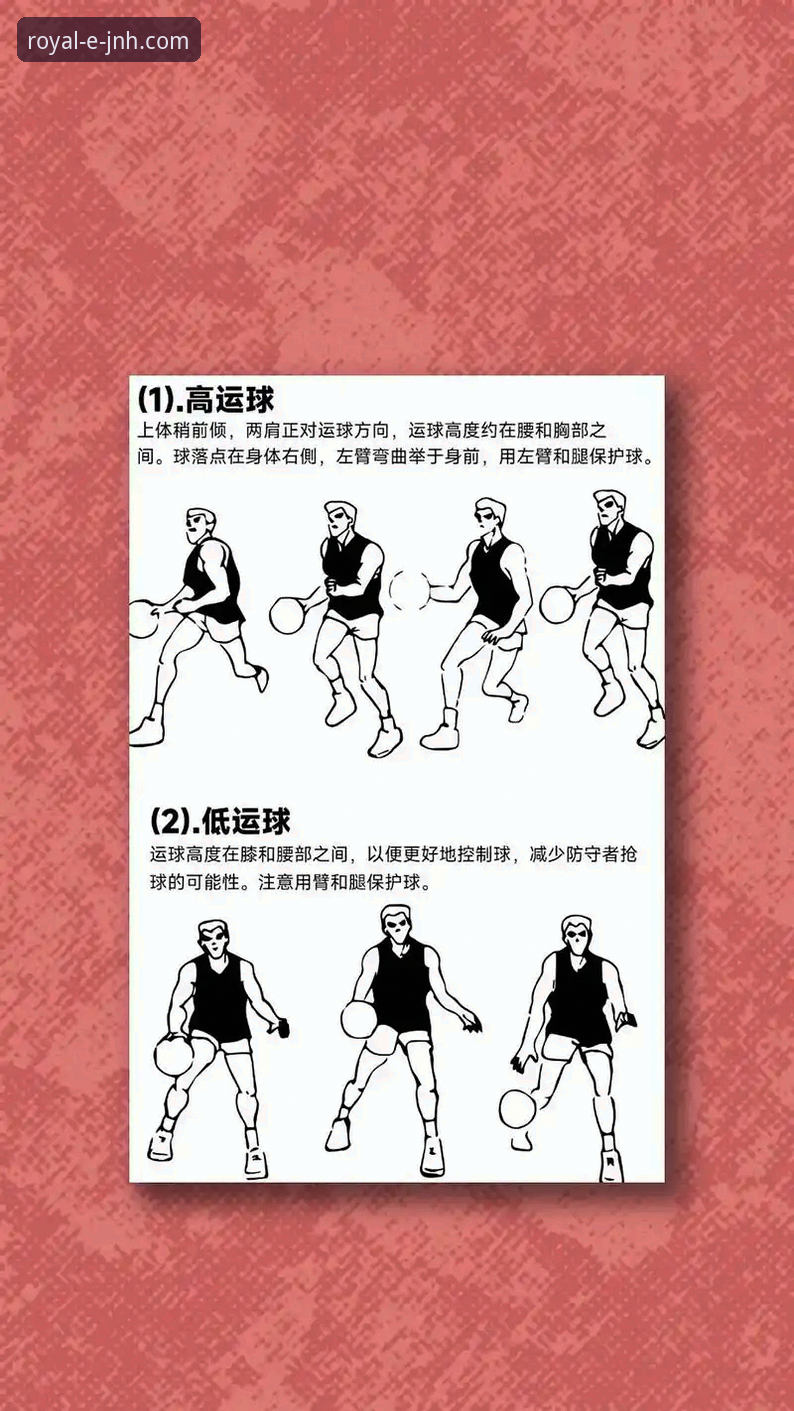 royal-e-jnh.com

(1).高运球

上体稍前倾，两肩正对运球方向，运球高度约在腰和胸部之间。球落点在身体右侧，左臂弯曲举于身前，用左臂和腿保护球。

(2).低运球

运球高度在膝和腰部之间，以便更好地控制球，减少防守者抢球的可能性。注意用臂和腿保护球。